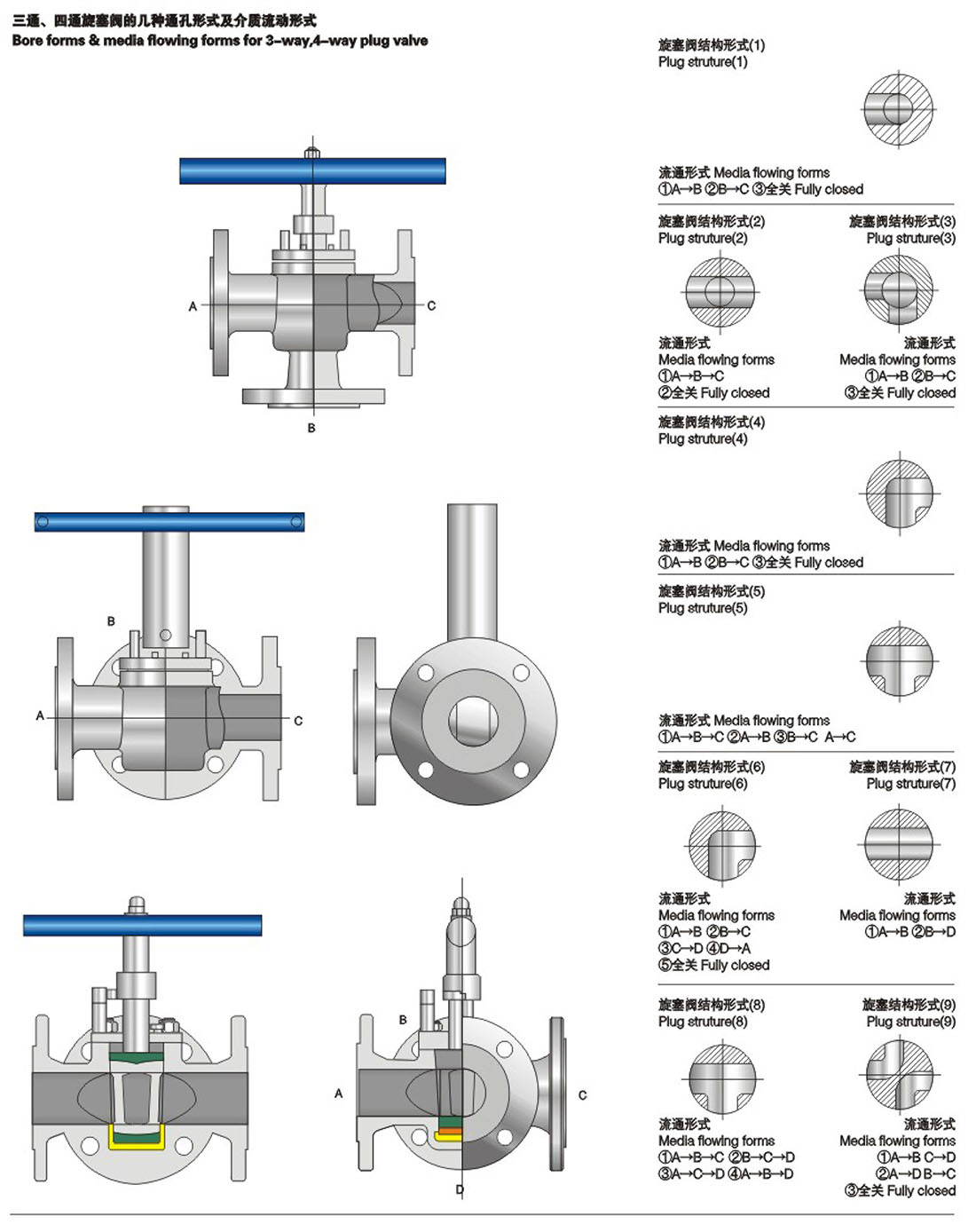 三通、四通旋塞阀的几种通孔形式及介质流动形式
Bore forms & media flowing forms for 3-way,4-way plug valve

A
C
B

B
A
C

B
A
C
D

旋塞阀结构形式(1)
Plug struture(1)

流通形式 Media flowing forms
①A→B ②B→C ③全关 Fully closed

旋塞阀结构形式(2)
Plug struture(2)

流通形式
Media flowing forms
①A→B→C
②全关 Fully closed

旋塞阀结构形式(3)
Plug struture(3)

流通形式
Media flowing forms
①A→B ②B→C
③全关 Fully closed

旋塞阀结构形式(4)
Plug struture(4)

流通形式 Media flowing forms
①A→B ②B→C ③全关 Fully closed

旋塞阀结构形式(5)
Plug struture(5)

流通形式 Media flowing forms
①A→B→C ②A→B ③B→C A→C

旋塞阀结构形式(6)
Plug struture(6)

流通形式
Media flowing forms
①A→B ②B→C
③C→D ④D→A
⑤全关 Fully closed

旋塞阀结构形式(7)
Plug struture(7)

流通形式
Media flowing forms
①A→B ②B→D

旋塞阀结构形式(8)
Plug struture(8)

流通形式
Media flowing forms
①A→B→C ②B→C→D
③A→C→D ④A→B→D

旋塞结构形式(9)
Plug struture(9)

流通形式
Media flowing forms
①A→B C→D
②A→D B→C
③全关 Fully closed